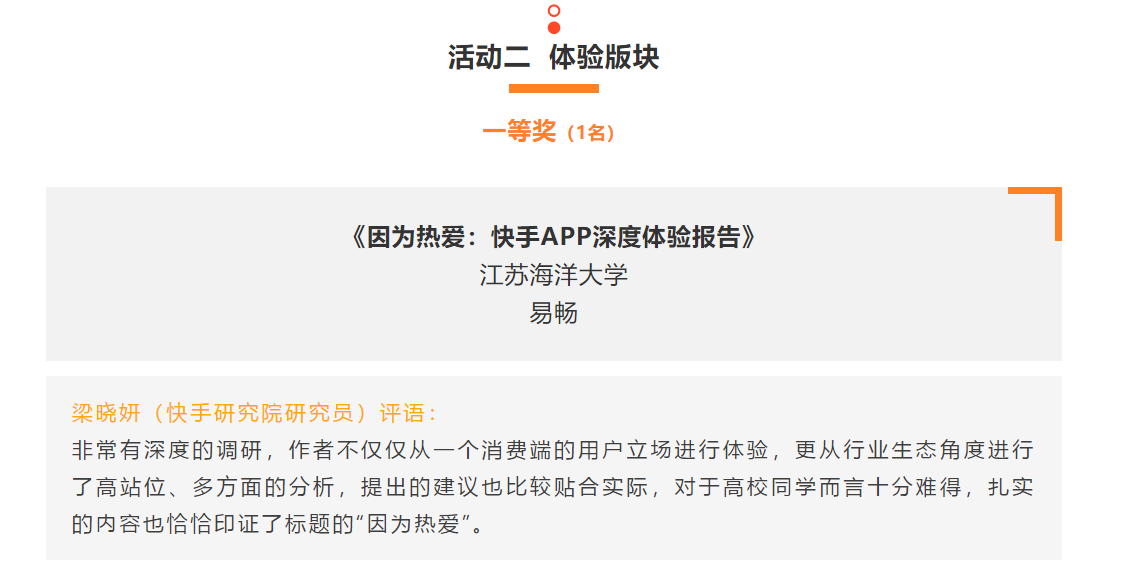 活动二 体验版块

一等奖（1名）

《因为热爱：快手APP深度体验报告》
江苏海洋大学
易畅

梁晓妍（快手研究院研究员）评语：
非常有深度的调研，作者不仅仅从一个消费端的用户立场进行体验，更从行业生态角度进行了高站位、多方面的分析，提出的建议也比较贴合实际，对于高校同学而言十分难得，扎实的内容也恰恰印证了标题的“因为热爱”。